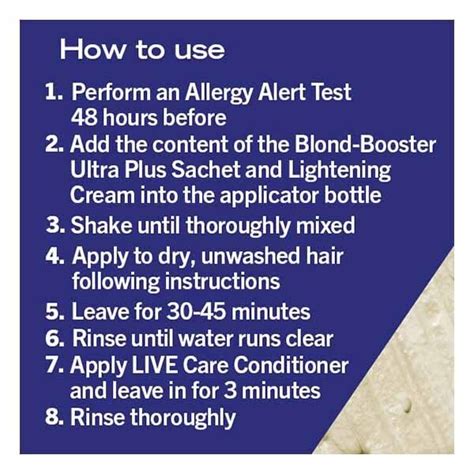 How to use

1. Perform an Allergy Alert Test 48 hours before
2. Add the content of the Blond-Booster Ultra Plus Sachet and Lightening Cream into the applicator bottle
3. Shake until thoroughly mixed
4. Apply to dry, unwashed hair following instructions
5. Leave for 30-45 minutes
6. Rinse until water runs clear
7. Apply LIVE Care Conditioner and leave in for 3 minutes
8. Rinse thoroughly