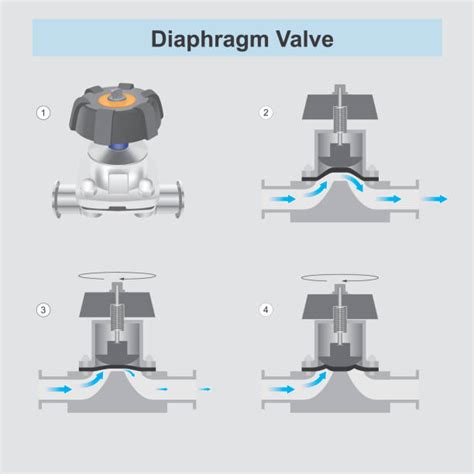 Diaphragm Valve

1

2

3

4