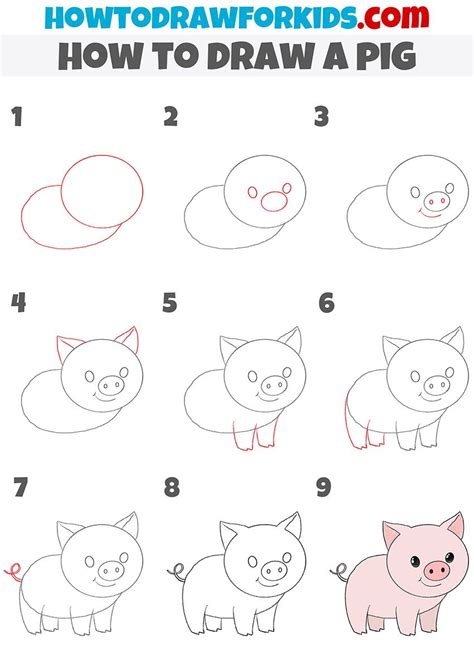 HOWTODRAWFORKIDS.com
HOW TO DRAW A PIG

1

2

3

4

5

6

7

8

9