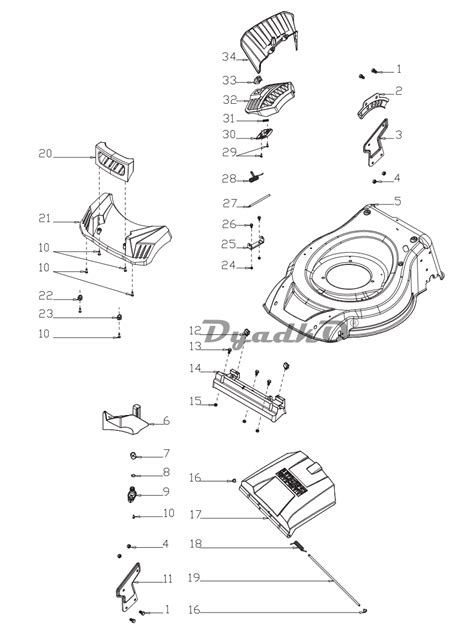 34
33
32
31
30
29
28
27
26
25
24
1
2
3
4
5
20
21
10
10
22
23
10
DyadkO
12
13
14
15
6
7
8
9
10
4
11
1
16
17
18
19
16