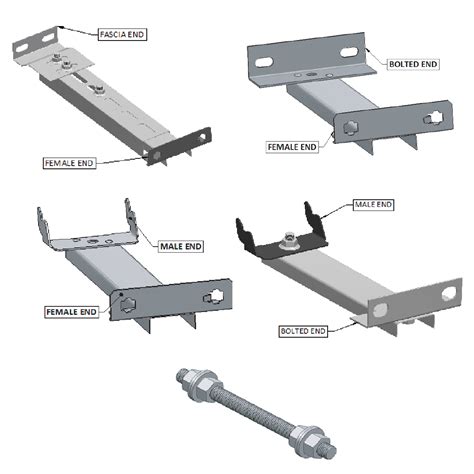 FASCIA END

FEMALE END

BOLTED END

FEMALE END

MALE END

FEMALE END

MALE END

BOLTED END