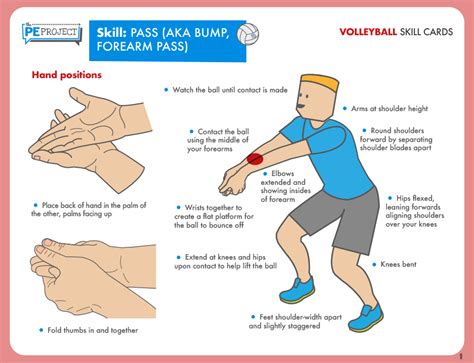 The PE PROJECT

Skill: PASS (AKA BUMP, FOREARM PASS)

VOLLEYBALL SKILL CARDS

Hand positions

• Place back of hand in the palm of the other, palms facing up

• Fold thumbs in and together

• Watch the ball until contact is made

• Contact the ball using the middle of your forearms

• Elbows extended and showing insides of forearm

• Wrists together to create a flat platform for the ball to bounce off

• Extend at knees and hips upon contact to help lift the ball

• Arms at shoulder height

• Round shoulders forward by separating shoulder blades apart

• Hips flexed, leaning forwards aligning shoulders over your knees

• Knees bent

• Feet shoulder-width apart and slightly staggered

1