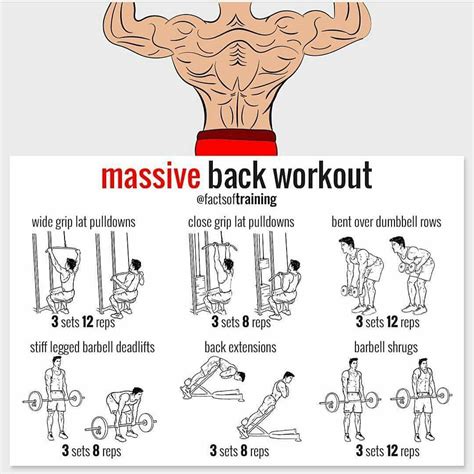 massive back workout
@factsoftraining

wide grip lat pulldowns
3 sets 12 reps

close grip lat pulldowns
3 sets 8 reps

bent over dumbbell rows
3 sets 12 reps

stiff legged barbell deadlifts
3 sets 8 reps

back extensions
3 sets 8 reps

barbell shrugs
3 sets 12 reps