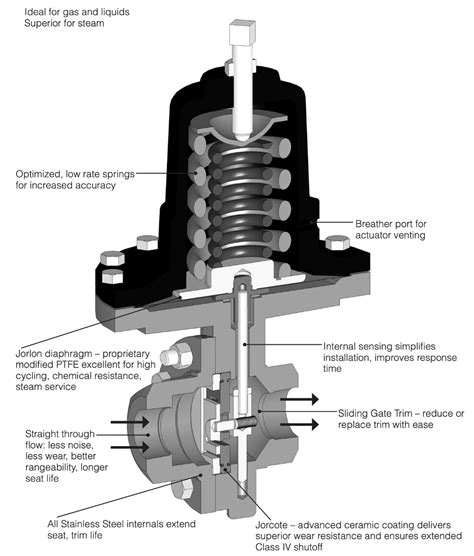 Ideal for gas and liquids
Superior for steam

Optimized, low rate springs for increased accuracy

Breather port for actuator venting

Jorlon diaphragm – proprietary modified PTFE excellent for high cycling, chemical resistance, steam service

Internal sensing simplifies installation, improves response time

Sliding Gate Trim – reduce or replace trim with ease

Straight through flow: less noise, less wear, better rangeability, longer seat life

All Stainless Steel internals extend seat, trim life

Jorcote – advanced ceramic coating delivers superior wear resistance and ensures extended Class IV shutoff