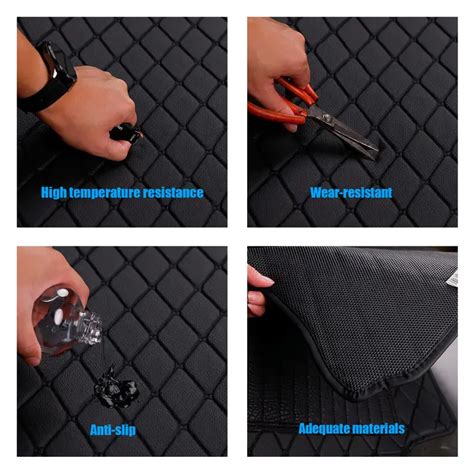 High temperature resistance

Wear-resistant

Anti-slip

Adequate materials