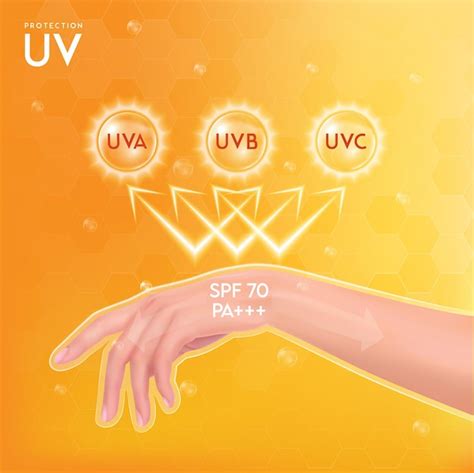 PROTECTION
UV

UVA

UVB

UVC

SPF 70
PA+++