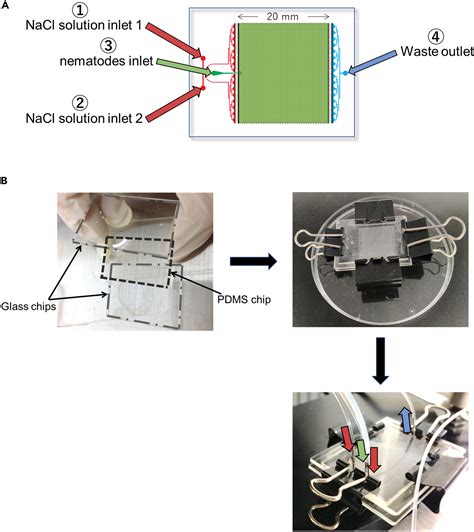 A

①
NaCl solution inlet 1

③
nematodes inlet

②
NaCl solution inlet 2

20 mm

④
Waste outlet

B

Glass chips

PDMS chip