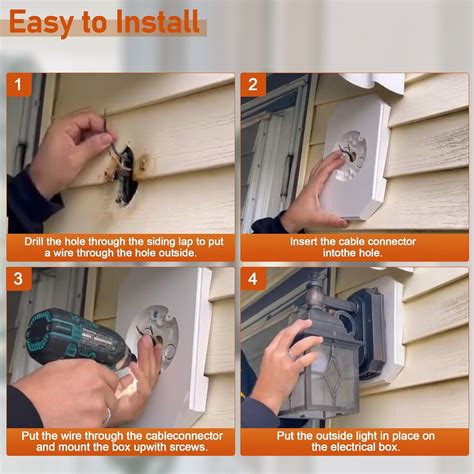 Easy to Install

1

Drill the hole through the siding lap to put a wire through the hole outside.

2

Insert the cable connector intothe hole.

3

Put the wire through the cableconnector and mount the box upwith srcews.

4

Put the outside light in place on the electrical box.