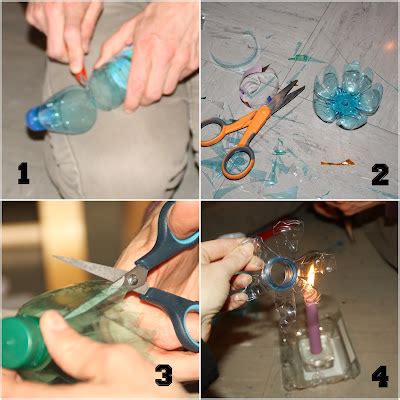 1

2

3

4