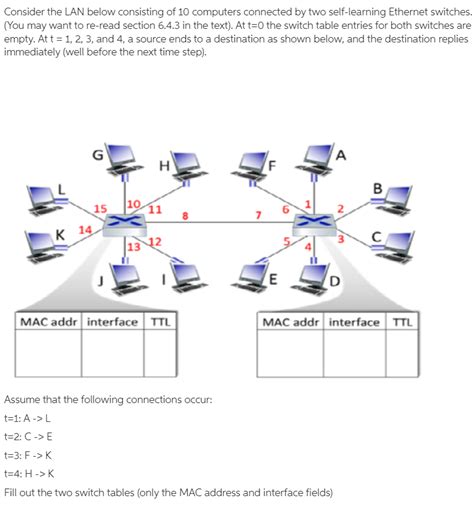 Consider the LAN below consisting of 10 computers connected by two self-learning Ethernet switches. (You may want to re-read section 6.4.3 in the text). At t=0 the switch table entries for both switches are empty. At t = 1, 2, 3, and 4, a source ends to a destination as shown below, and the destination replies immediately (well before the next time step).

G
H
F
A
L
B
15
10
11
8
7
6
1
2
K
14
13
12
5
4
3
C
J
I
E
D

| MAC addr | interface | TTL |
|---|---|---|
| | | |

| MAC addr | interface | TTL |
|---|---|---|
| | | |

Assume that the following connections occur:

t=1: A -> L

t=2: C -> E

t=3: F -> K

t=4: H -> K

Fill out the two switch tables (only the MAC address and interface fields)