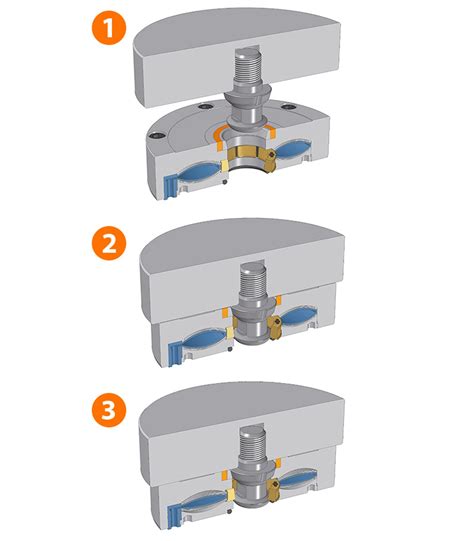 1

2

3