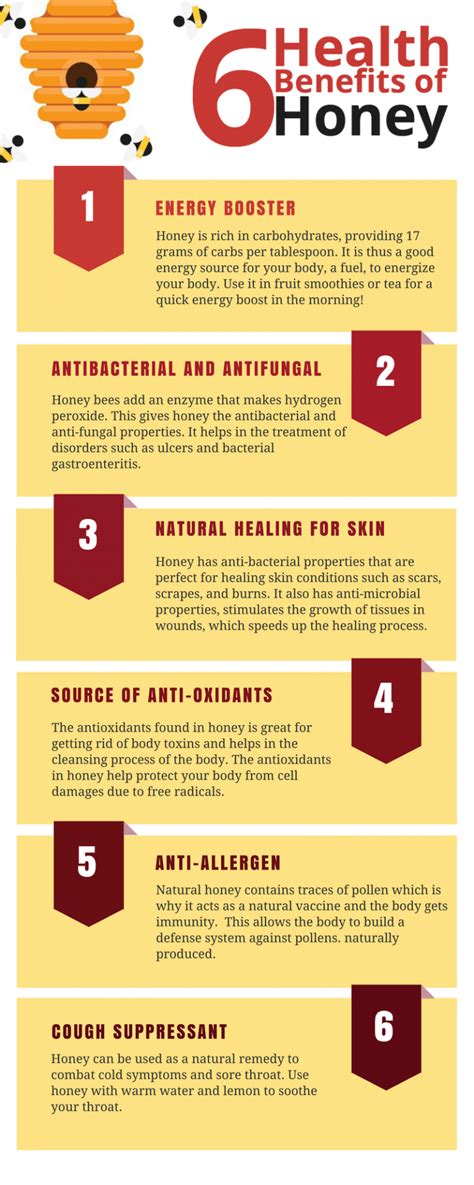 6 Health Benefits of Honey

1

ENERGY BOOSTER

Honey is rich in carbohydrates, providing 17 grams of carbs per tablespoon. It is thus a good energy source for your body, a fuel, to energize your body. Use it in fruit smoothies or tea for a quick energy boost in the morning!

2

ANTIBACTERIAL AND ANTIFUNGAL

Honey bees add an enzyme that makes hydrogen peroxide. This gives honey the antibacterial and anti-fungal properties. It helps in the treatment of disorders such as ulcers and bacterial gastroenteritis.

3

NATURAL HEALING FOR SKIN

Honey has anti-bacterial properties that are perfect for healing skin conditions such as scars, scrapes, and burns. It also has anti-microbial properties, stimulates the growth of tissues in wounds, which speeds up the healing process.

4

SOURCE OF ANTI-OXIDANTS

The antioxidants found in honey is great for getting rid of body toxins and helps in the cleansing process of the body. The antioxidants in honey help protect your body from cell damages due to free radicals.

5

ANTI-ALLERGEN

Natural honey contains traces of pollen which is why it acts as a natural vaccine and the body gets immunity. This allows the body to build a defense system against pollens. naturally produced.

6

COUGH SUPPRESSANT

Honey can be used as a natural remedy to combat cold symptoms and sore throat. Use honey with warm water and lemon to soothe your throat.