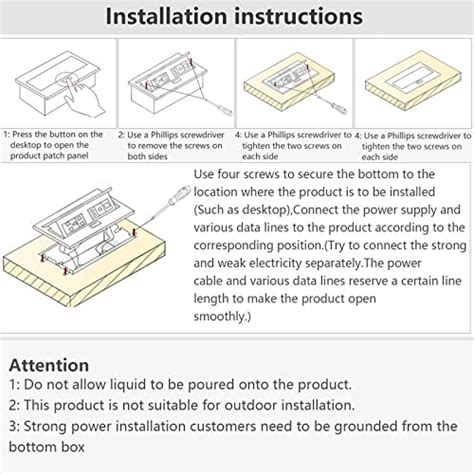 Installation instructions

1: Press the button on the desktop to open the product patch panel

2: Use a Phillips screwdriver to remove the screws on both sides

4: Use a Phillips screwdriver to tighten the two screws on each side

4: Use a Phillips screwdriver to tighten the two screws on each side

Use four screws to secure the bottom to the location where the product is to be installed (Such as desktop),Connect the power supply and various data lines to the product according to the corresponding position.(Try to connect the strong and weak electricity separately.The power cable and various data lines reserve a certain line length to make the product open smoothly.)

Attention
1: Do not allow liquid to be poured onto the product.
2: This product is not suitable for outdoor installation.
3: Strong power installation customers need to be grounded from the bottom box