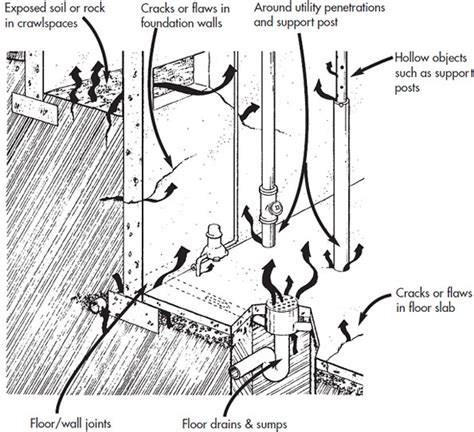 Exposed soil or rock in crawlspaces

Cracks or flaws in foundation walls

Around utility penetrations and support post

Hollow objects such as support posts

Cracks or flaws in floor slab

Floor/wall joints

Floor drains & sumps