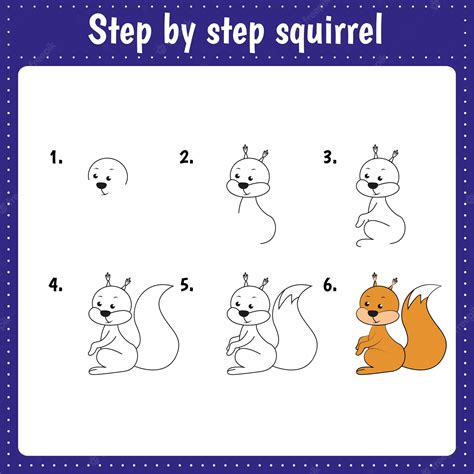 Step by step squirrel

1.

2.

3.

4.

5.

6.