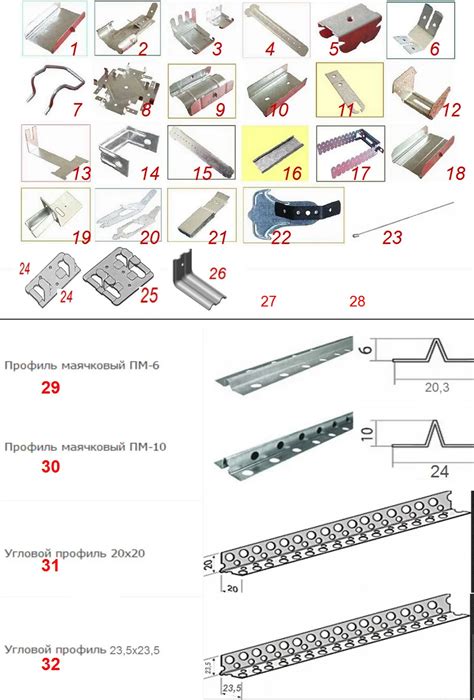 1 2 3 4 5 6
7 8 9 10 11 12
13 14 15 16 17 18
19 20 21 22 23
24 24 25 26 27 28

Профиль маячковый ПМ-6
29
6
20,3

Профиль маячковый ПМ-10
30
10
24

Угловой профиль 20x20
31
20
20

Угловой профиль 23,5x23,5
32
23,5
23,5