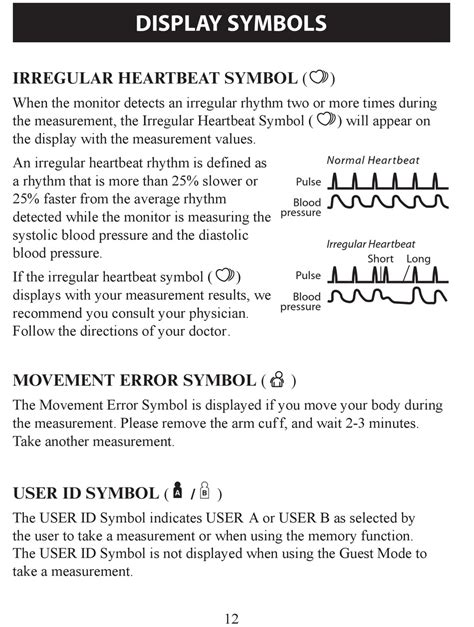 DISPLAY SYMBOLS

IRREGULAR HEARTBEAT SYMBOL ( )

When the monitor detects an irregular rhythm two or more times during the measurement, the Irregular Heartbeat Symbol ( ) will appear on the display with the measurement values.

An irregular heartbeat rhythm is defined as a rhythm that is more than 25% slower or 25% faster from the average rhythm detected while the monitor is measuring the systolic blood pressure and the diastolic blood pressure.

If the irregular heartbeat symbol ( ) displays with your measurement results, we recommend you consult your physician. Follow the directions of your doctor.

Normal Heartbeat

Pulse

Blood pressure

Irregular Heartbeat

Short Long

Pulse

Blood pressure

MOVEMENT ERROR SYMBOL ( )

The Movement Error Symbol is displayed if you move your body during the measurement. Please remove the arm cuff, and wait 2-3 minutes. Take another measurement.

USER ID SYMBOL ( A / B )

The USER ID Symbol indicates USER A or USER B as selected by the user to take a measurement or when using the memory function. The USER ID Symbol is not displayed when using the Guest Mode to take a measurement.

12