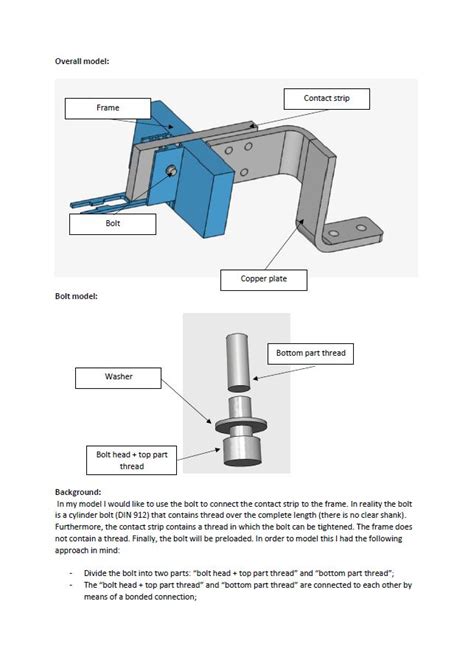 Overall model:

Frame

Contact strip

Bolt

Copper plate

Bolt model:

Bottom part thread

Washer

Bolt head + top part thread

Background:

In my model I would like to use the bolt to connect the contact strip to the frame. In reality the bolt is a cylinder bolt (DIN 912) that contains thread over the complete length (there is no clear shank). Furthermore, the contact strip contains a thread in which the bolt can be tightened. The frame does not contain a thread. Finally, the bolt will be preloaded. In order to model this I had the following approach in mind:

- Divide the bolt into two parts: "bolt head + top part thread" and "bottom part thread";
- The "bolt head + top part thread" and "bottom part thread" are connected to each other by means of a bonded connection;