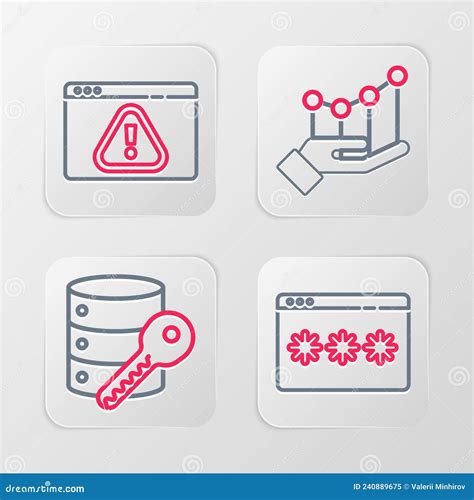 dreamstime.com
ID 240889675 © Valerii Minhirov