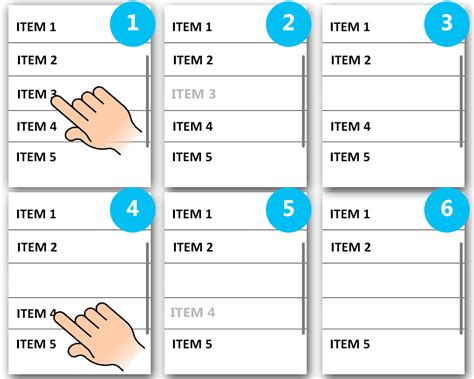 1
ITEM 1
ITEM 2
ITEM 3
ITEM 4
ITEM 5

2
ITEM 1
ITEM 2
ITEM 3
ITEM 4
ITEM 5

3
ITEM 1
ITEM 2
ITEM 4
ITEM 5

4
ITEM 1
ITEM 2
ITEM 4
ITEM 5

5
ITEM 1
ITEM 2
ITEM 4
ITEM 5

6
ITEM 1
ITEM 2
ITEM 5