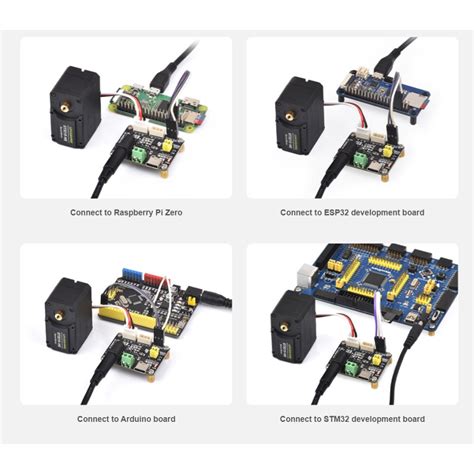 Connect to Raspberry Pi Zero

Connect to ESP32 development board

Connect to Arduino board

Connect to STM32 development board