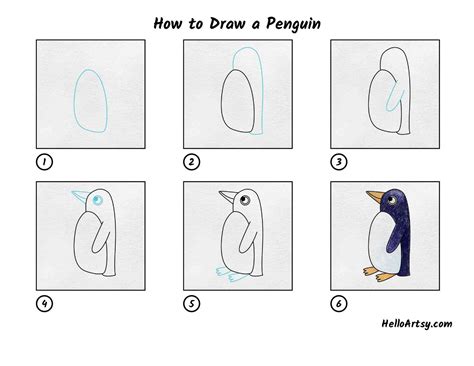 How to Draw a Penguin

1

2

3

4

5

6

HelloArtsy.com