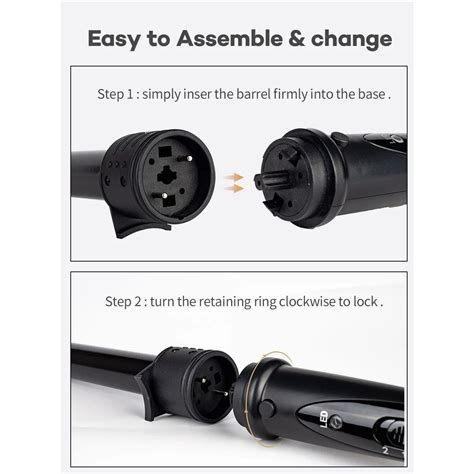 Easy to Assemble & change

Step 1 : simply inser the barrel firmly into the base .

Step 2 : turn the retaining ring clockwise to lock .

LED

2