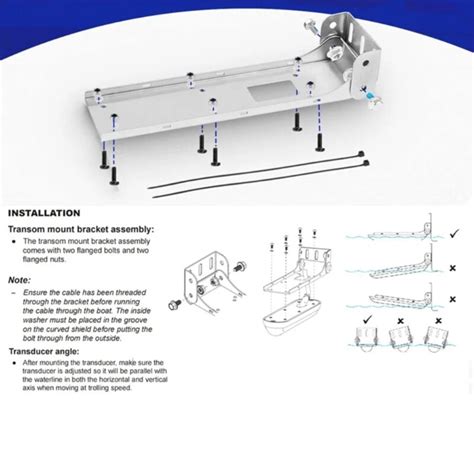 INSTALLATION

Transom mount bracket assembly:

• The transom mount bracket assembly comes with two flanged bolts and two flanged nuts.

Note:

– Ensure the cable has been threaded through the bracket before running the cable through the boat. The inside washer must be placed in the groove on the curved shield before putting the bolt through from the outside.

Transducer angle:

• After mounting the transducer, make sure the transducer is adjusted so it will be parallel with the waterline in both the horizontal and vertical axis when moving at trolling speed.

✓
×
×
✓ × ×