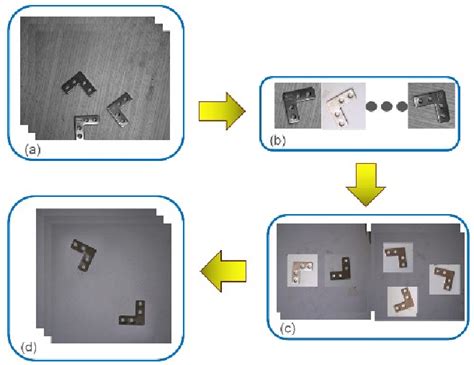 (a)

(b)

(c)

(d)