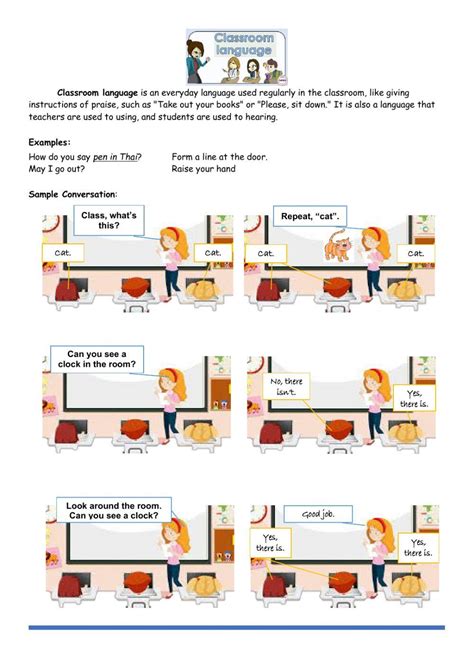 Classroom language

Classroom language is an everyday language used regularly in the classroom, like giving instructions of praise, such as "Take out your books" or "Please, sit down." It is also a language that teachers are used to using, and students are used to hearing.

Examples:

How do you say pen in Thai?
May I go out?

Form a line at the door.
Raise your hand

Sample Conversation:

Class, what's this?

Cat.

Cat.

Repeat, "cat".

Cat.

Cat.

Can you see a clock in the room?

No, there isn't.

Yes, there is.

Look around the room. Can you see a clock?

Good job.

Yes, there is.

Yes, there is.