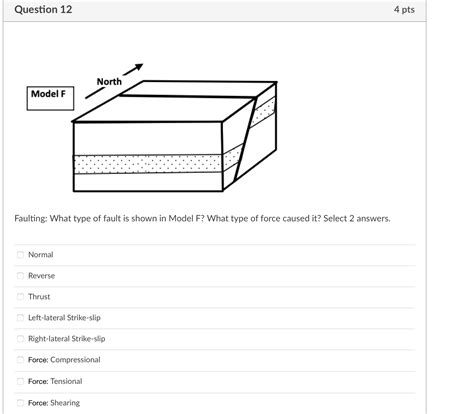 Question 12

4 pts

Model F

North

Faulting: What type of fault is shown in Model F? What type of force caused it? Select 2 answers.

Normal

Reverse

Thrust

Left-lateral Strike-slip

Right-lateral Strike-slip

Force: Compressional

Force: Tensional

Force: Shearing