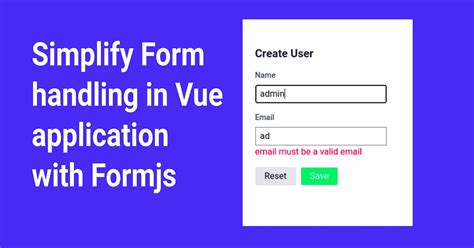 Simplify Form handling in Vue application with Formjs

Create User

Name

admin

Email

ad

email must be a valid email

Reset

Save