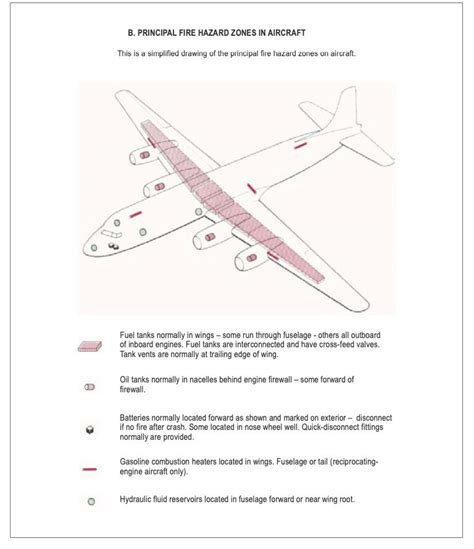 B. PRINCIPAL FIRE HAZARD ZONES IN AIRCRAFT

This is a simplified drawing of the principal fire hazard zones on aircraft.

Fuel tanks normally in wings – some run through fuselage - others all outboard of inboard engines. Fuel tanks are interconnected and have cross-feed valves. Tank vents are normally at trailing edge of wing.

Oil tanks normally in nacelles behind engine firewall – some forward of firewall.

Batteries normally located forward as shown and marked on exterior – disconnect if no fire after crash. Some located in nose wheel well. Quick-disconnect fittings normally are provided.

Gasoline combustion heaters located in wings. Fuselage or tail (reciprocating-engine aircraft only).

Hydraulic fluid reservoirs located in fuselage forward or near wing root.