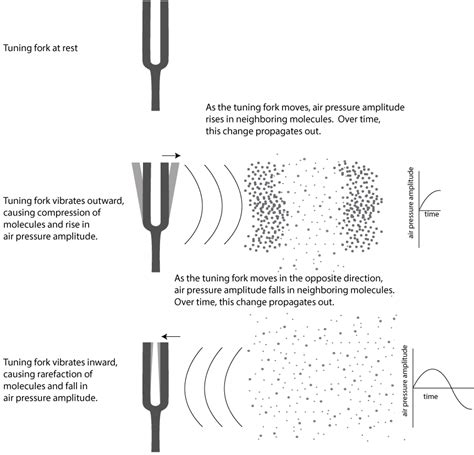 Tuning fork at rest

As the tuning fork moves, air pressure amplitude rises in neighboring molecules. Over time, this change propagates out.

Tuning fork vibrates outward, causing compression of molecules and rise in air pressure amplitude.

air pressure amplitude

time

As the tuning fork moves in the opposite direction, air pressure amplitude falls in neighboring molecules. Over time, this change propagates out.

Tuning fork vibrates inward, causing rarefaction of molecules and fall in air pressure amplitude.

air pressure amplitude

time