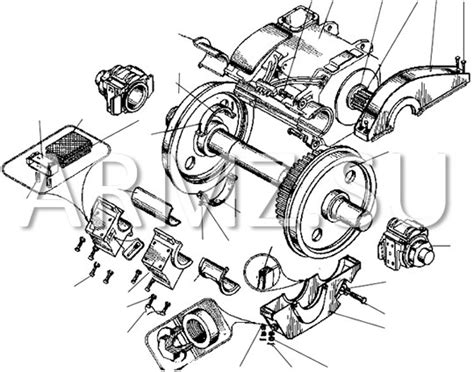 ARMZ.SU