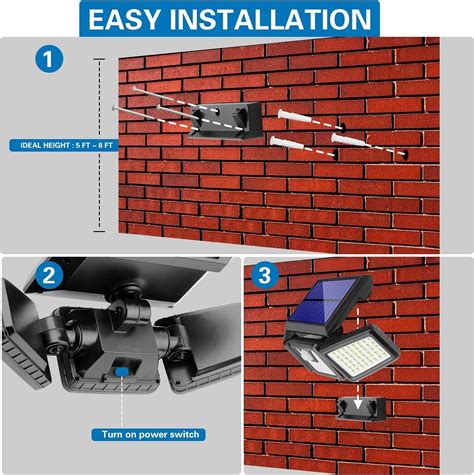 EASY INSTALLATION

1

IDEAL HEIGHT : 5 FT – 8 FT

2

Turn on power switch

3