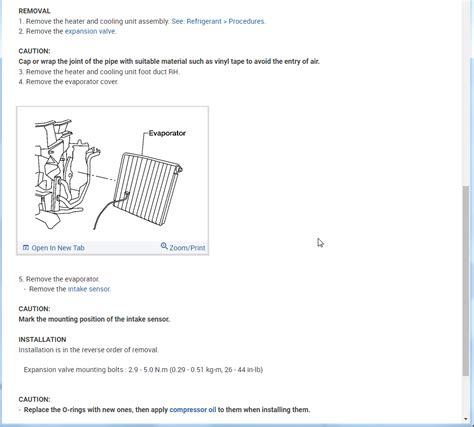 REMOVAL
1. Remove the heater and cooling unit assembly. See: Refrigerant > Procedures.
2. Remove the expansion valve.

CAUTION:
Cap or wrap the joint of the pipe with suitable material such as vinyl tape to avoid the entry of air.
3. Remove the heater and cooling unit foot duct RH.
4. Remove the evaporator cover.

Evaporator

Open In New Tab
Zoom/Print

5. Remove the evaporator.
- Remove the intake sensor.

CAUTION:
Mark the mounting position of the intake sensor.

INSTALLATION
Installation is in the reverse order of removal.

Expansion valve mounting bolts : 2.9 - 5.0 N.m (0.29 - 0.51 kg-m, 26 - 44 in-lb)

CAUTION:
- Replace the O-rings with new ones, then apply compressor oil to them when installing them.