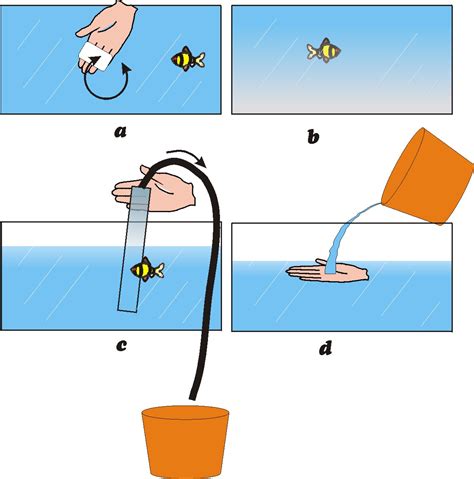 a

b

c

d