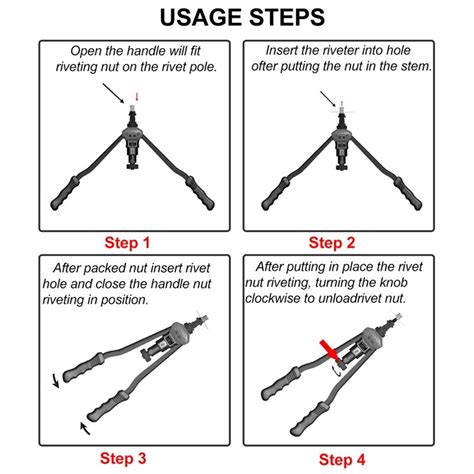 USAGE STEPS

Open the handle will fit riveting nut on the rivet pole.

Step 1

Insert the riveter into hole ofter putting the nut in the stem.

Step 2

After packed nut insert rivet hole and close the handle nut riveting in position.

Step 3

After putting in place the rivet nut riveting, turning the knob clockwise to unloadrivet nut.

Step 4