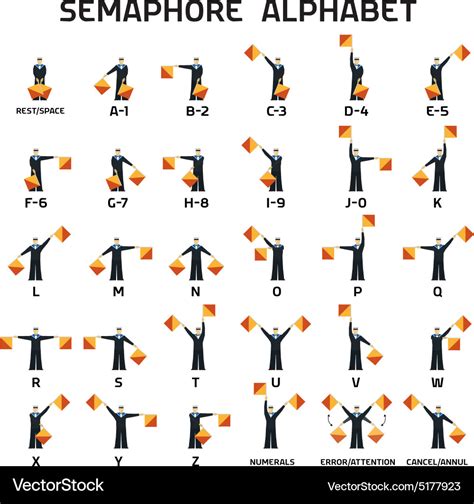 SEMAPHORE ALPHABET

REST/SPACE
A-1
B-2
C-3
D-4
E-5

F-6
G-7
H-8
I-9
J-0
K

L
M
N
O
P
Q

R
S
T
U
V
W

X
Y
Z
NUMERALS
ERROR/ATTENTION
CANCEL/ANNUL

VectorStock®
VectorStock.com/5177923