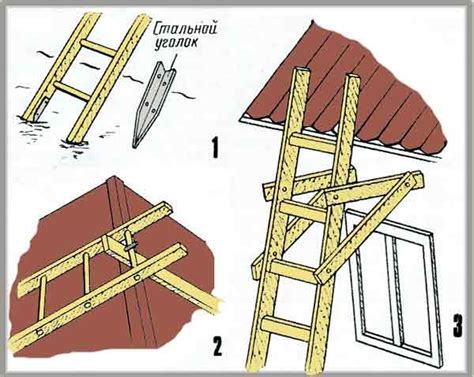 Стальной уголок

1

2

3