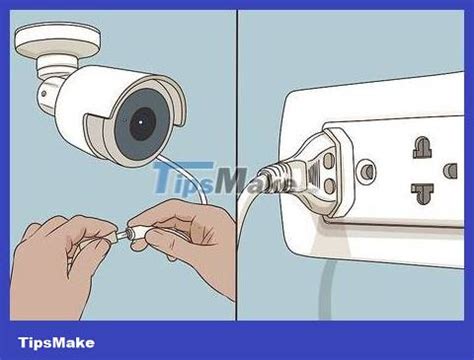 TipsMake

TipsMake