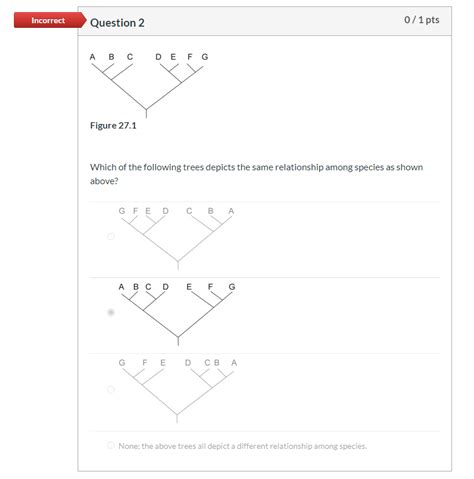 Incorrect

Question 2

0 / 1 pts

A B C D E F G

Figure 27.1

Which of the following trees depicts the same relationship among species as shown above?

G F E D C B A

A B C D E F G

G F E D C B A

None; the above trees all depict a different relationship among species.