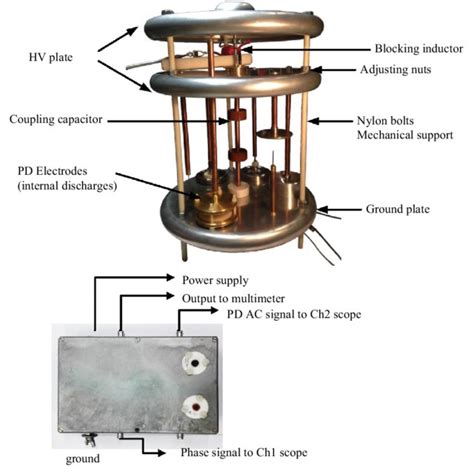 HV plate

Blocking inductor

Adjusting nuts

Coupling capacitor

Nylon bolts
Mechanical support

PD Electrodes
(internal discharges)

Ground plate

Power supply

Output to multimeter

PD AC signal to Ch2 scope

ground

Phase signal to Ch1 scope