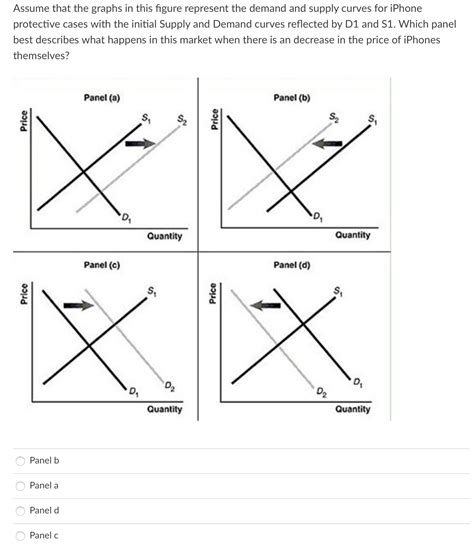 Assume that the graphs in this figure represent the demand and supply curves for iPhone protective cases with the initial Supply and Demand curves reflected by D1 and S1. Which panel best describes what happens in this market when there is an decrease in the price of iPhones themselves?

Panel (a)
Price
$S_1$
$S_2$
$D_1$
Quantity

Panel (b)
Price
$S_2$
$S_1$
$D_1$
Quantity

Panel (c)
Price
$S_1$
$D_1$
$D_2$
Quantity

Panel (d)
Price
$S_1$
$D_2$
$D_1$
Quantity

Panel b
Panel a
Panel d
Panel c