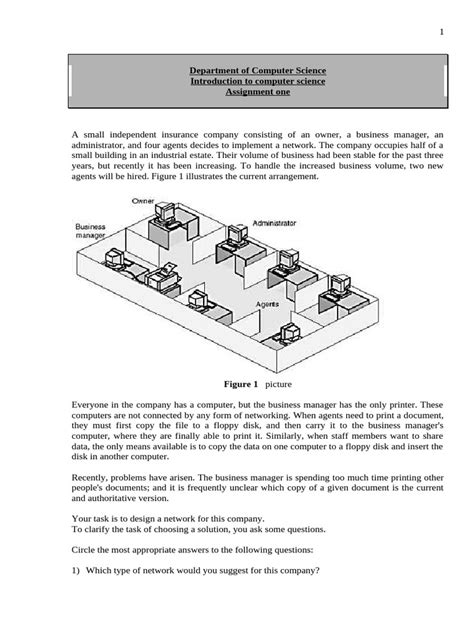 1

Department of Computer Science
Introduction to computer science
Assignment one

A small independent insurance company consisting of an owner, a business manager, an administrator, and four agents decides to implement a network. The company occupies half of a small building in an industrial estate. Their volume of business had been stable for the past three years, but recently it has been increasing. To handle the increased business volume, two new agents will be hired. Figure 1 illustrates the current arrangement.

Owner

Business manager

Administrator

Agents

Figure 1 picture

Everyone in the company has a computer, but the business manager has the only printer. These computers are not connected by any form of networking. When agents need to print a document, they must first copy the file to a floppy disk, and then carry it to the business manager's computer, where they are finally able to print it. Similarly, when staff members want to share data, the only means available is to copy the data on one computer to a floppy disk and insert the disk in another computer.

Recently, problems have arisen. The business manager is spending too much time printing other people's documents; and it is frequently unclear which copy of a given document is the current and authoritative version.

Your task is to design a network for this company.
To clarify the task of choosing a solution, you ask some questions.

Circle the most appropriate answers to the following questions:

1) Which type of network would you suggest for this company?