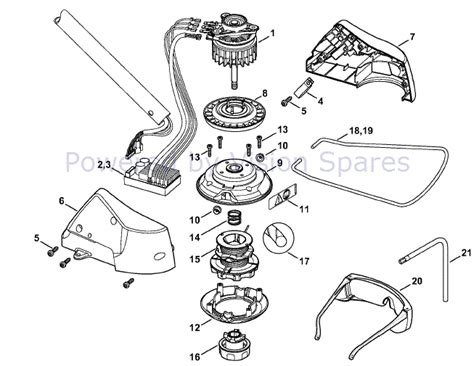 1
7
8
4
5
13
18,19
13
10
Powered by Vision Spares
2,3
9
6
11
10
14
5
15
17
21
20
12
16