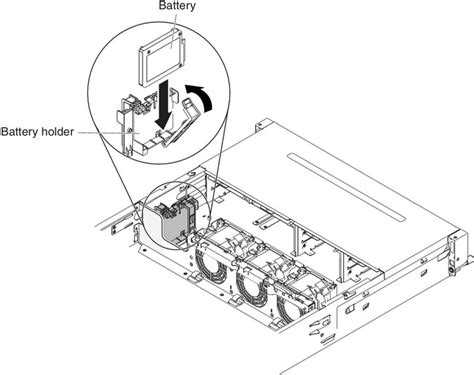 Battery

Battery holder