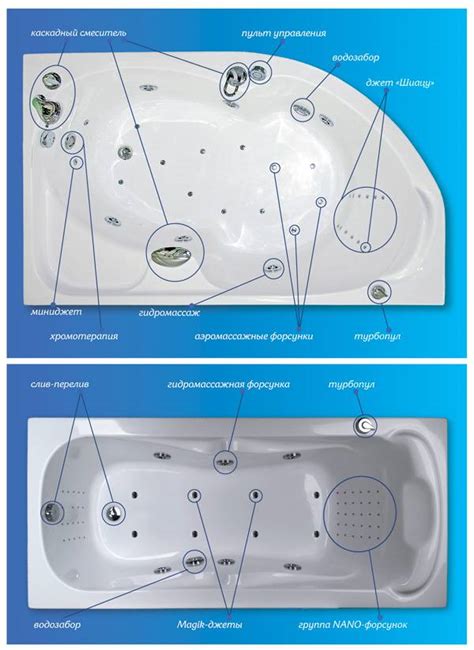 каскадный смеситель

пульт управления

водозабор

джет «Шиацу»

миниджет

хромотерапия

гидромассаж

аэромассажные форсунки

турбопул

слив-перелив

гидромассажная форсунка

турбопул

водозабор

Magik-джеты

группа NANO-форсунок