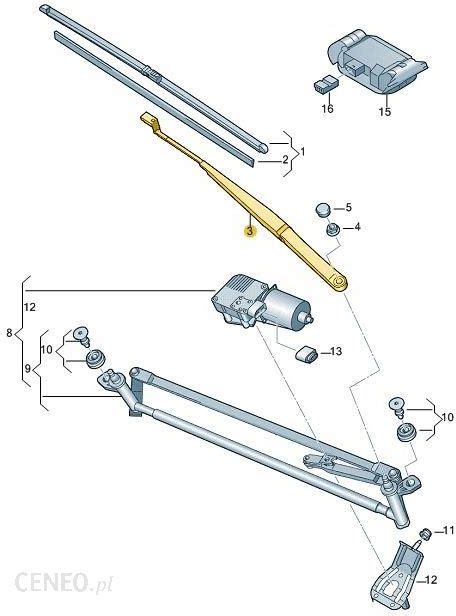 16
15
1
2
3
5
4
12
8
10
9
13
10
11
12
CENEO.pl